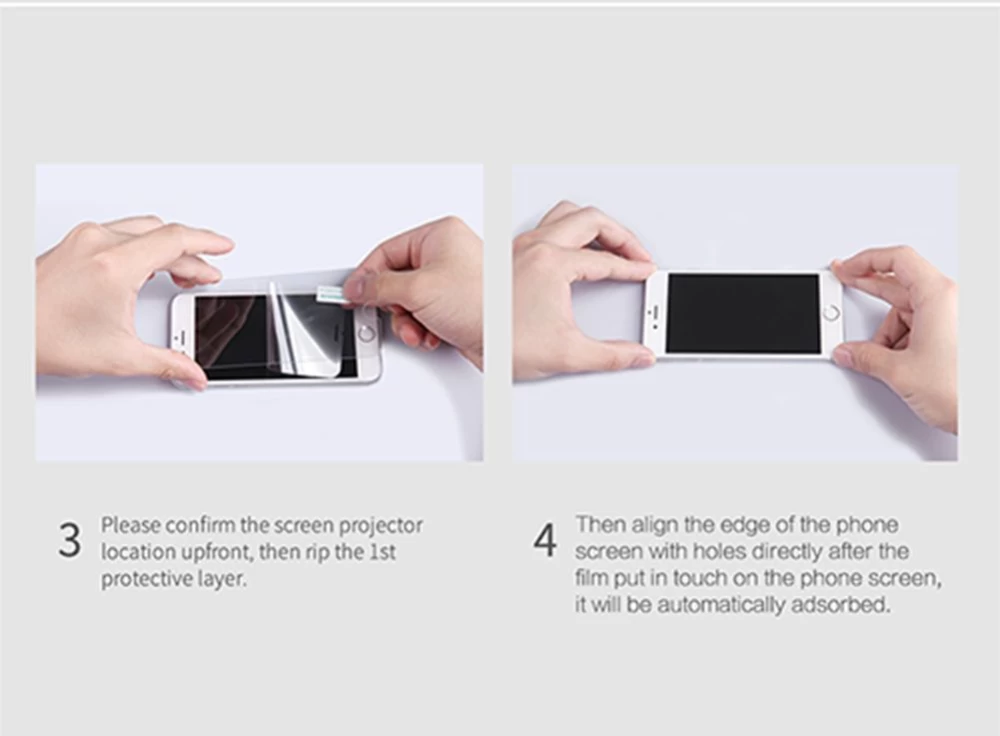 3 Please confirm the screen projector location upfront, then rip the 1st protective layer.

4 Then align the edge of the phone screen with holes directly after the film put in touch on the phone screen, it will be automatically adsorbed.