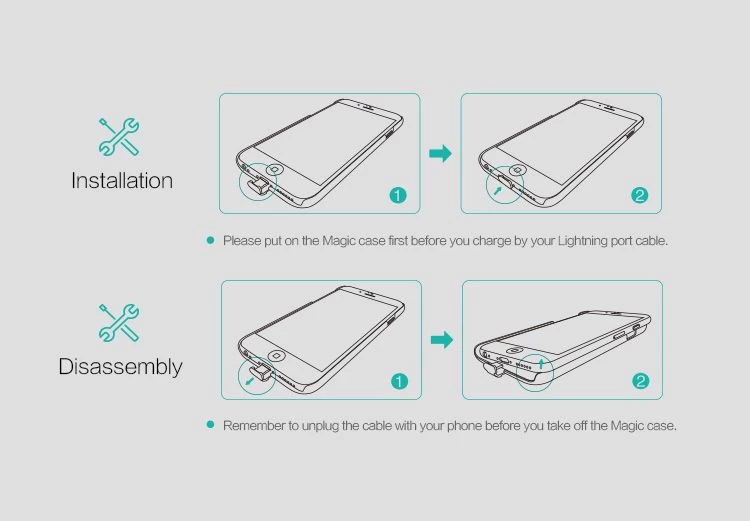 Installation

1

2

Please put on the Magic case first before you charge by your Lightning port cable.

Disassembly

1

2

Remember to unplug the cable with your phone before you take off the Magic case.