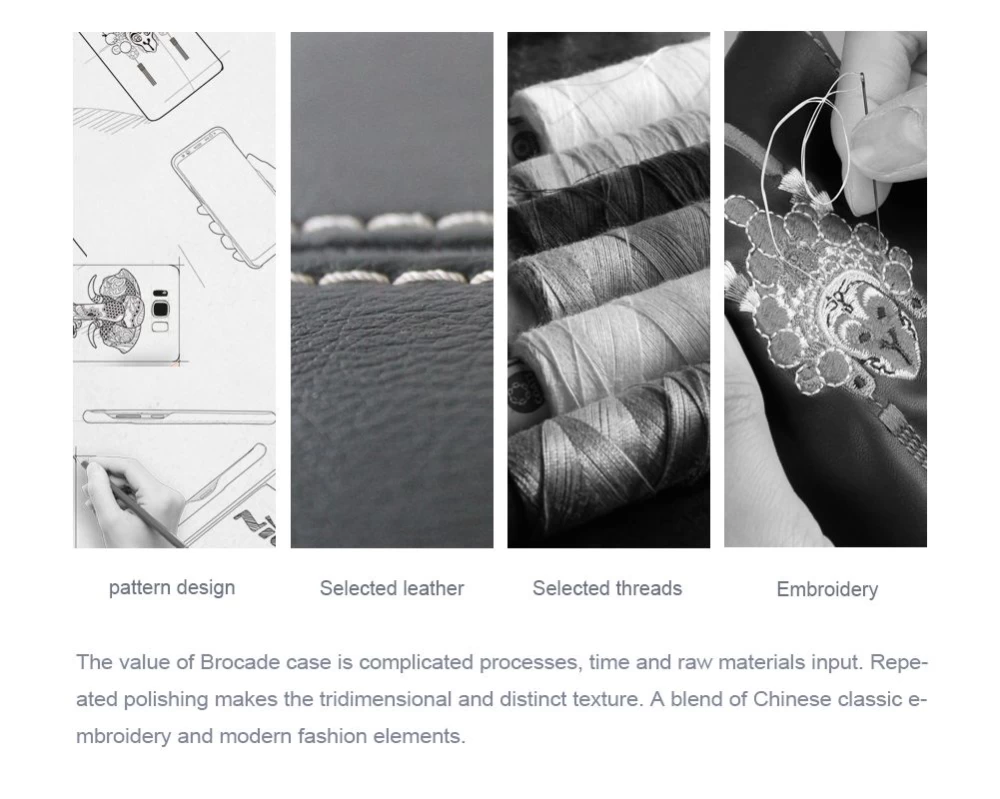 pattern design

Selected leather

Selected threads

Embroidery

The value of Brocade case is complicated processes, time and raw materials input. Repeated polishing makes the tridimensional and distinct texture. A blend of Chinese classic embroidery and modern fashion elements.