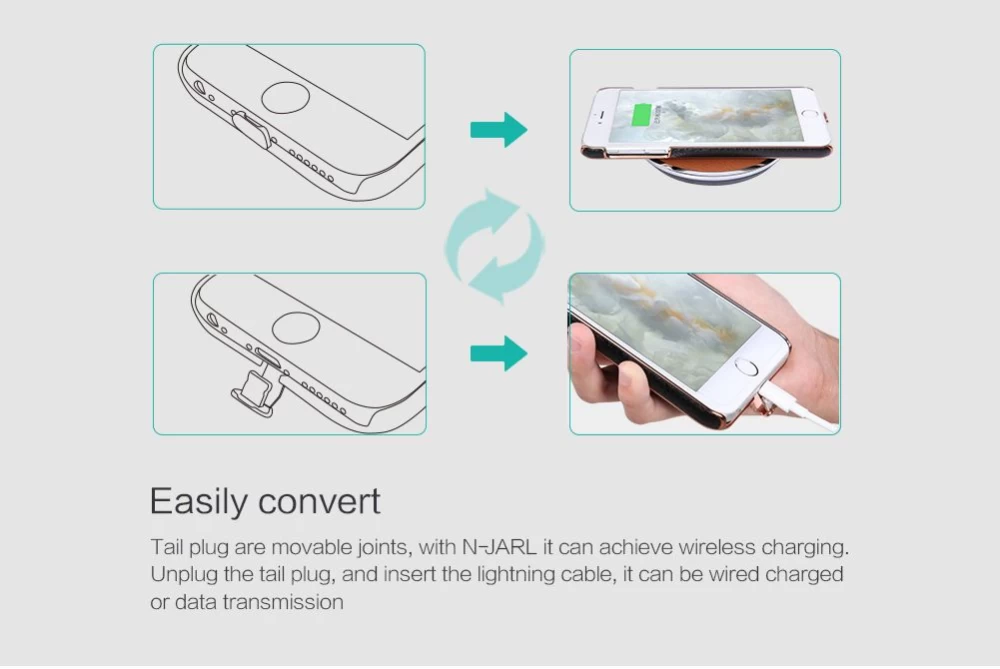 Easily convert

Tail plug are movable joints, with N-JARL it can achieve wireless charging. Unplug the tail plug, and insert the lightning cable, it can be wired charged or data transmission