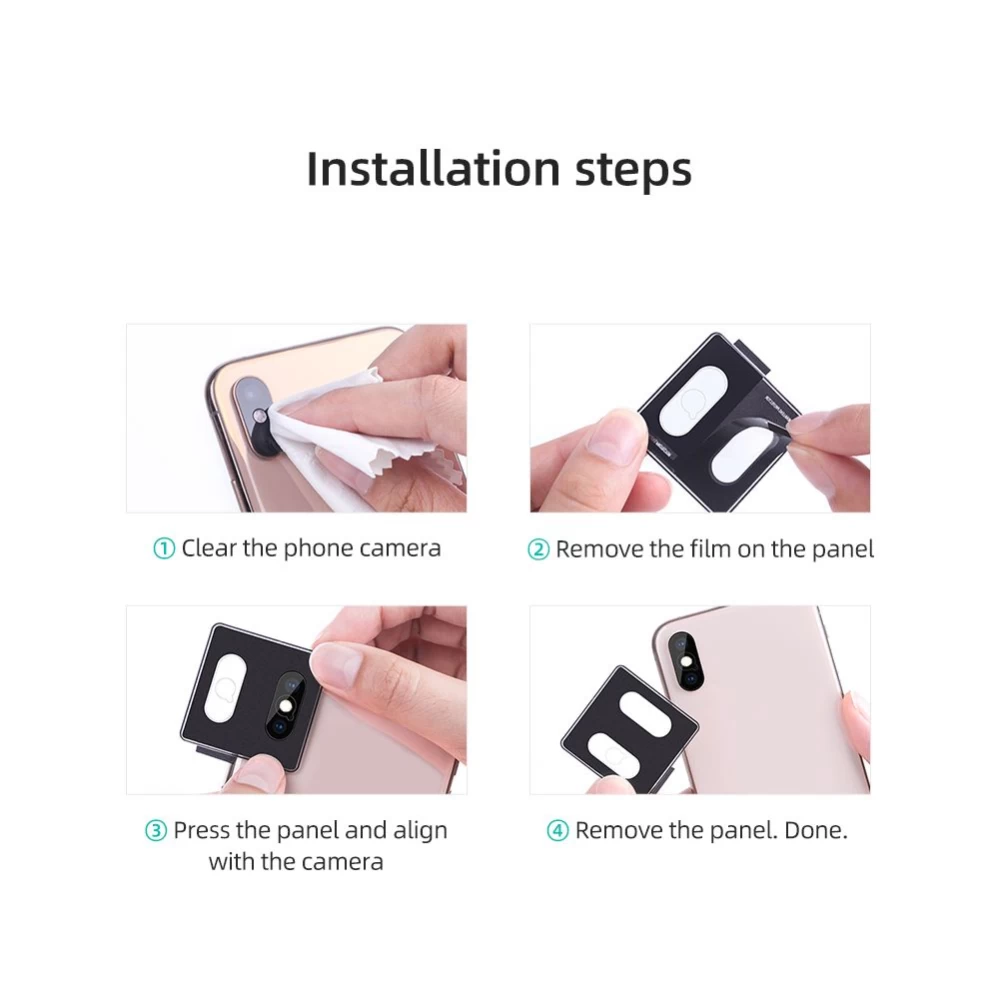 Installation steps

① Clear the phone camera

② Remove the film on the panel

③ Press the panel and align with the camera

④ Remove the panel. Done.