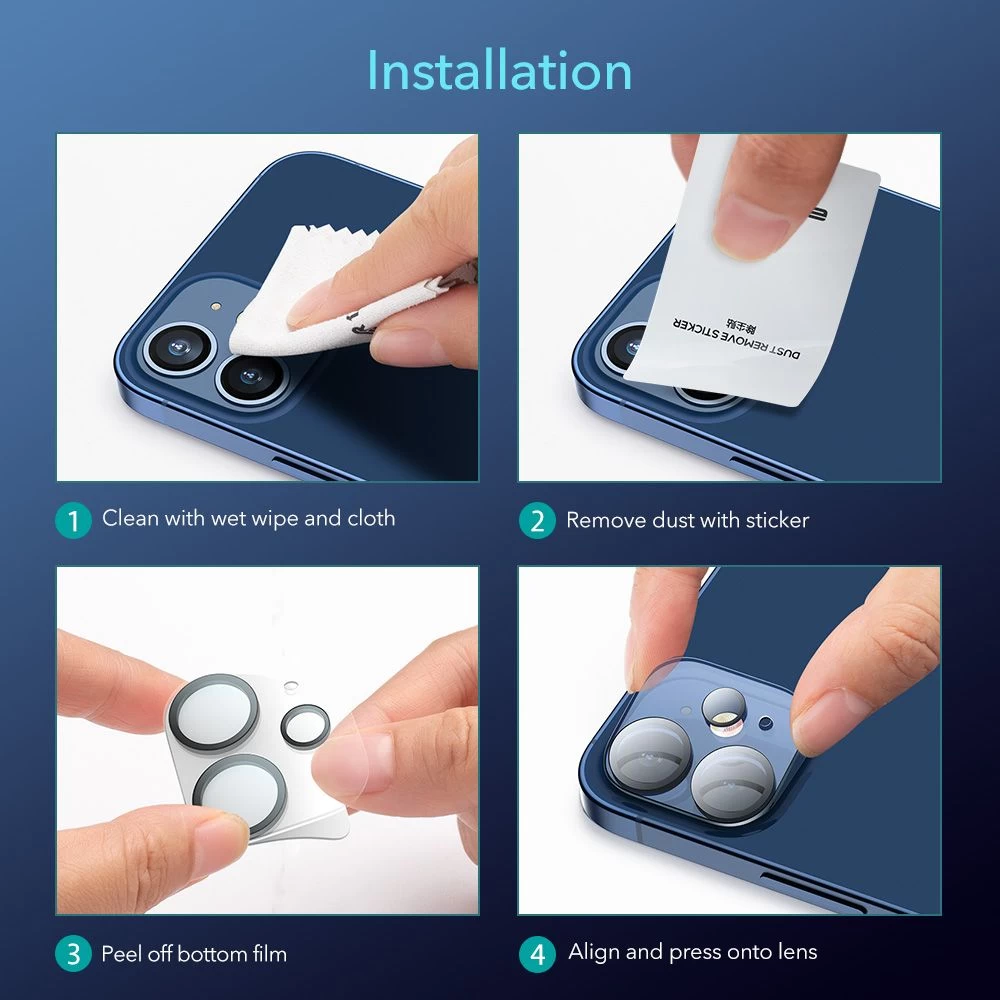 Installation

DUST REMOVE STICKER
除尘贴

1 Clean with wet wipe and cloth

2 Remove dust with sticker

3 Peel off bottom film

4 Align and press onto lens