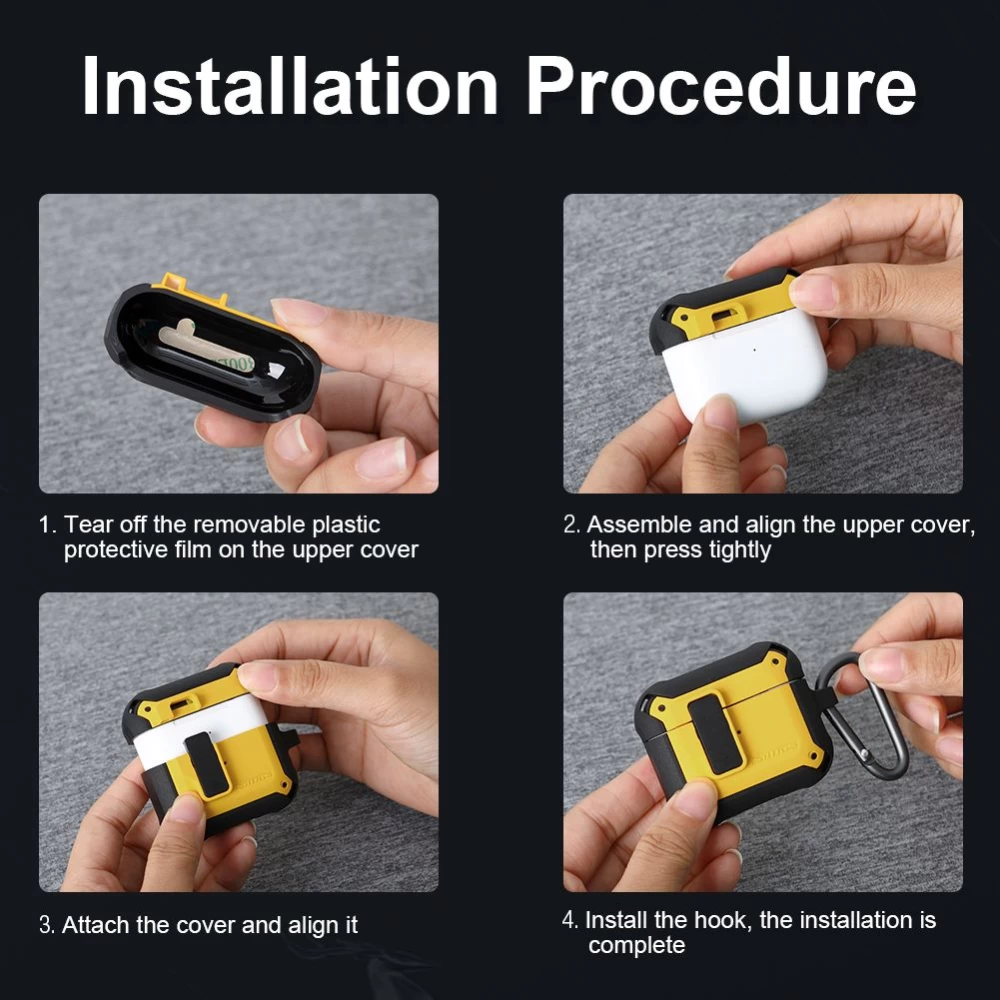 Installation Procedure

1. Tear off the removable plastic protective film on the upper cover

2. Assemble and align the upper cover, then press tightly

3. Attach the cover and align it

4. Install the hook, the installation is complete