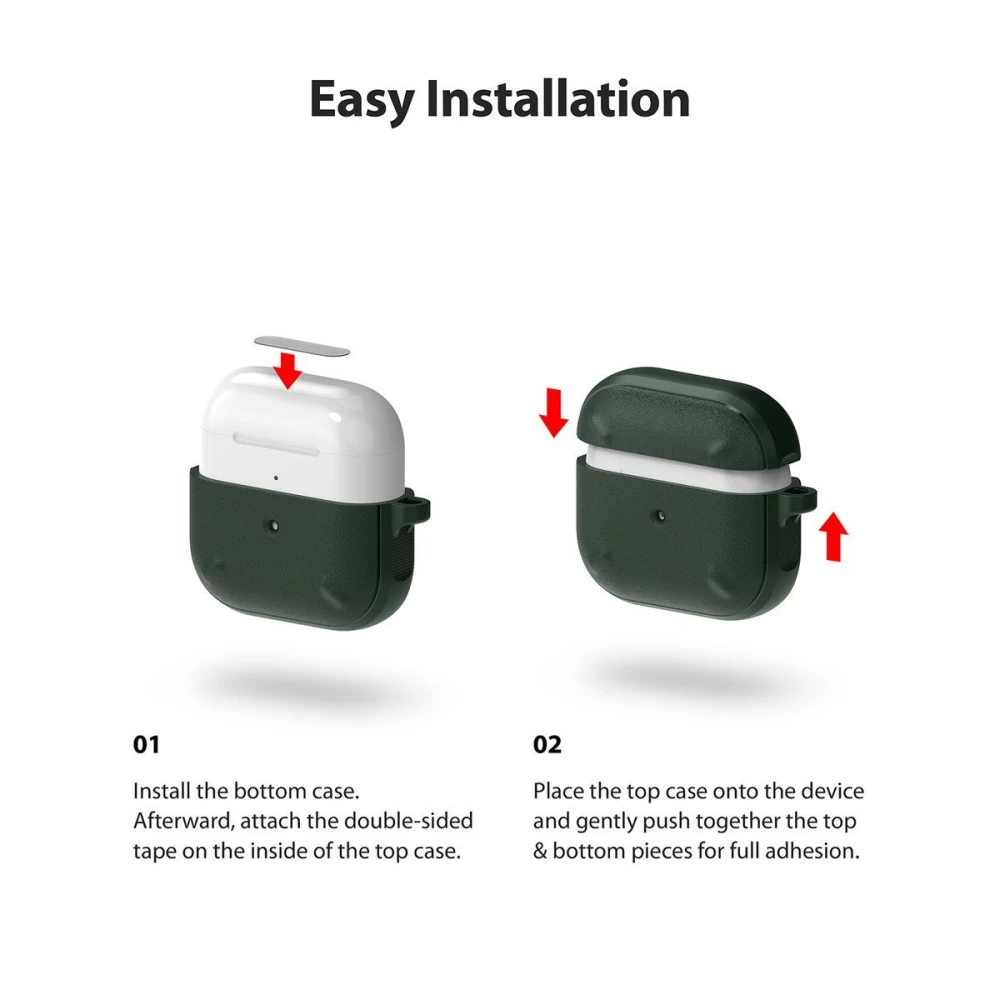 Easy Installation

01

Install the bottom case.
Afterward, attach the double-sided tape on the inside of the top case.

02

Place the top case onto the device and gently push together the top & bottom pieces for full adhesion.