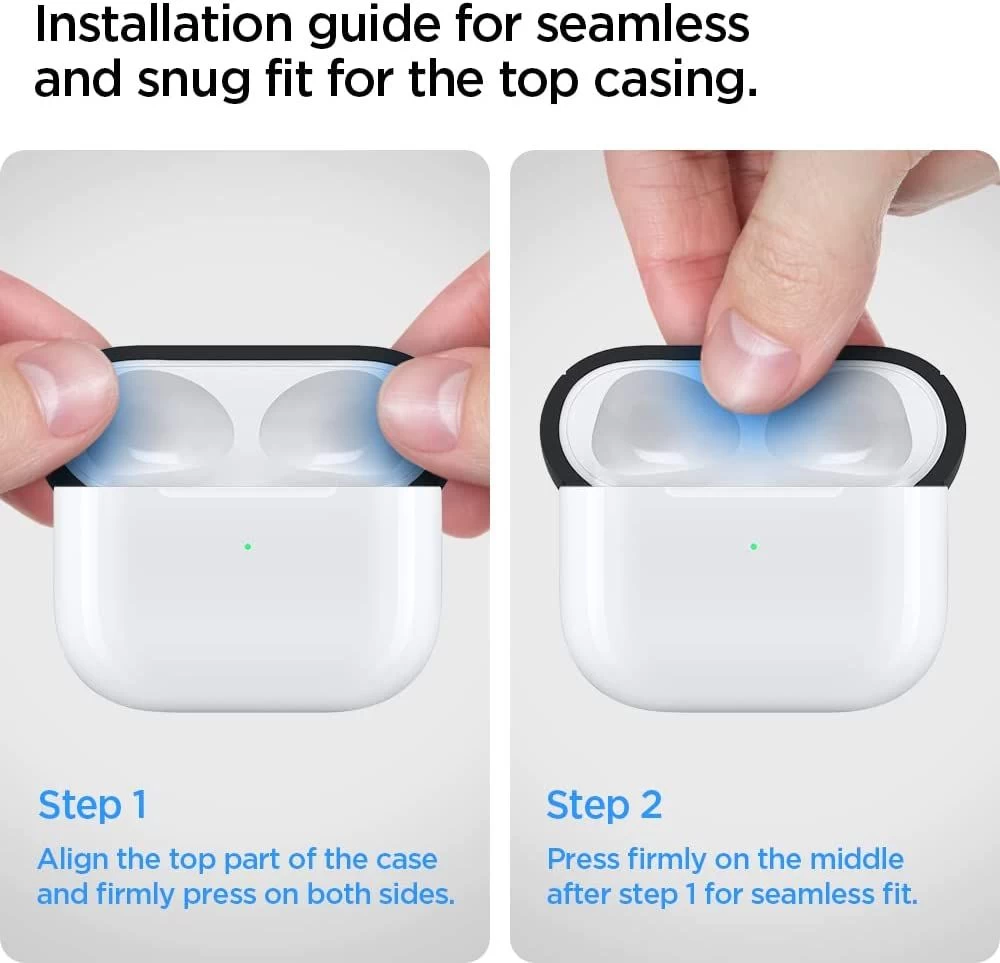 Installation guide for seamless and snug fit for the top casing.

Step 1
Align the top part of the case and firmly press on both sides.

Step 2
Press firmly on the middle after step 1 for seamless fit.