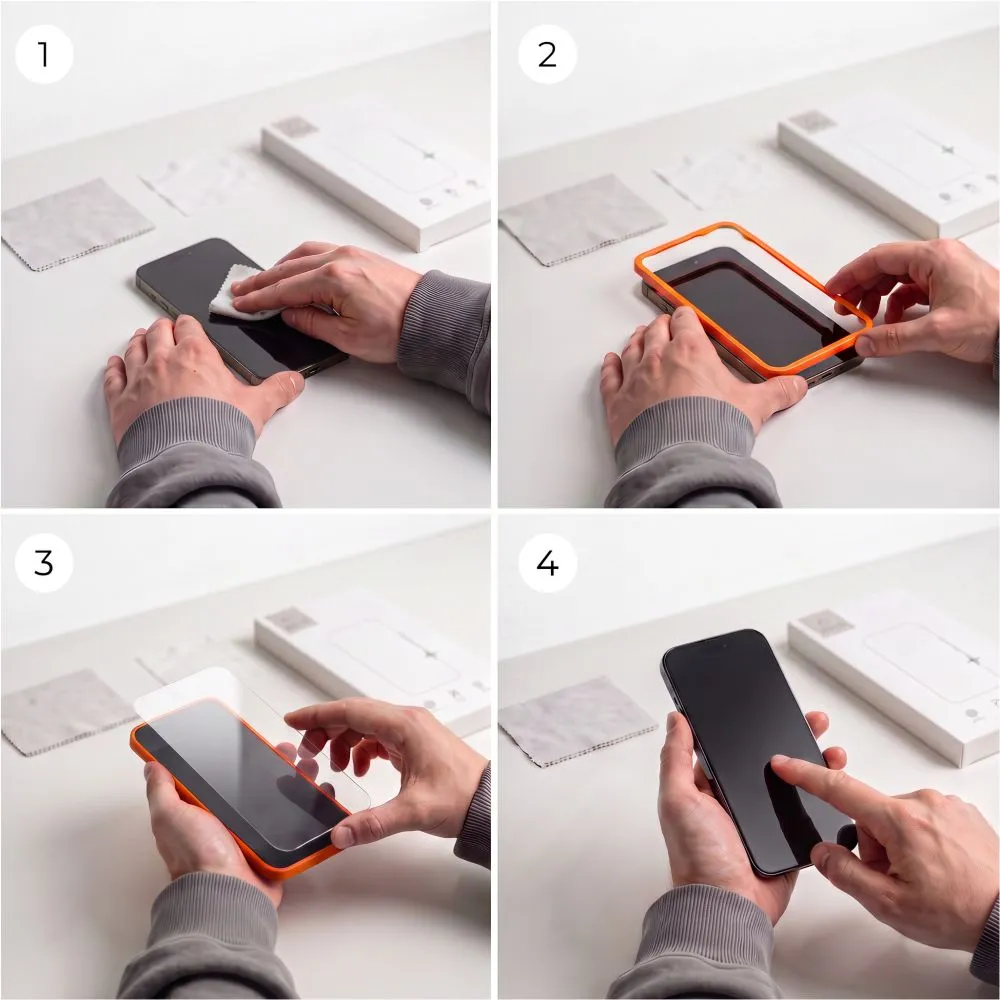 1

2

3

4